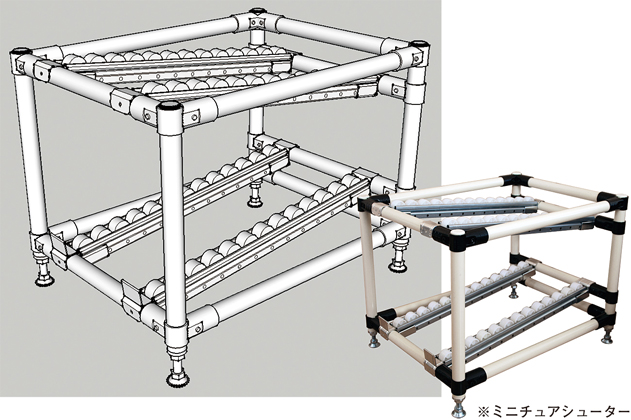 ※ミニチュアシューター